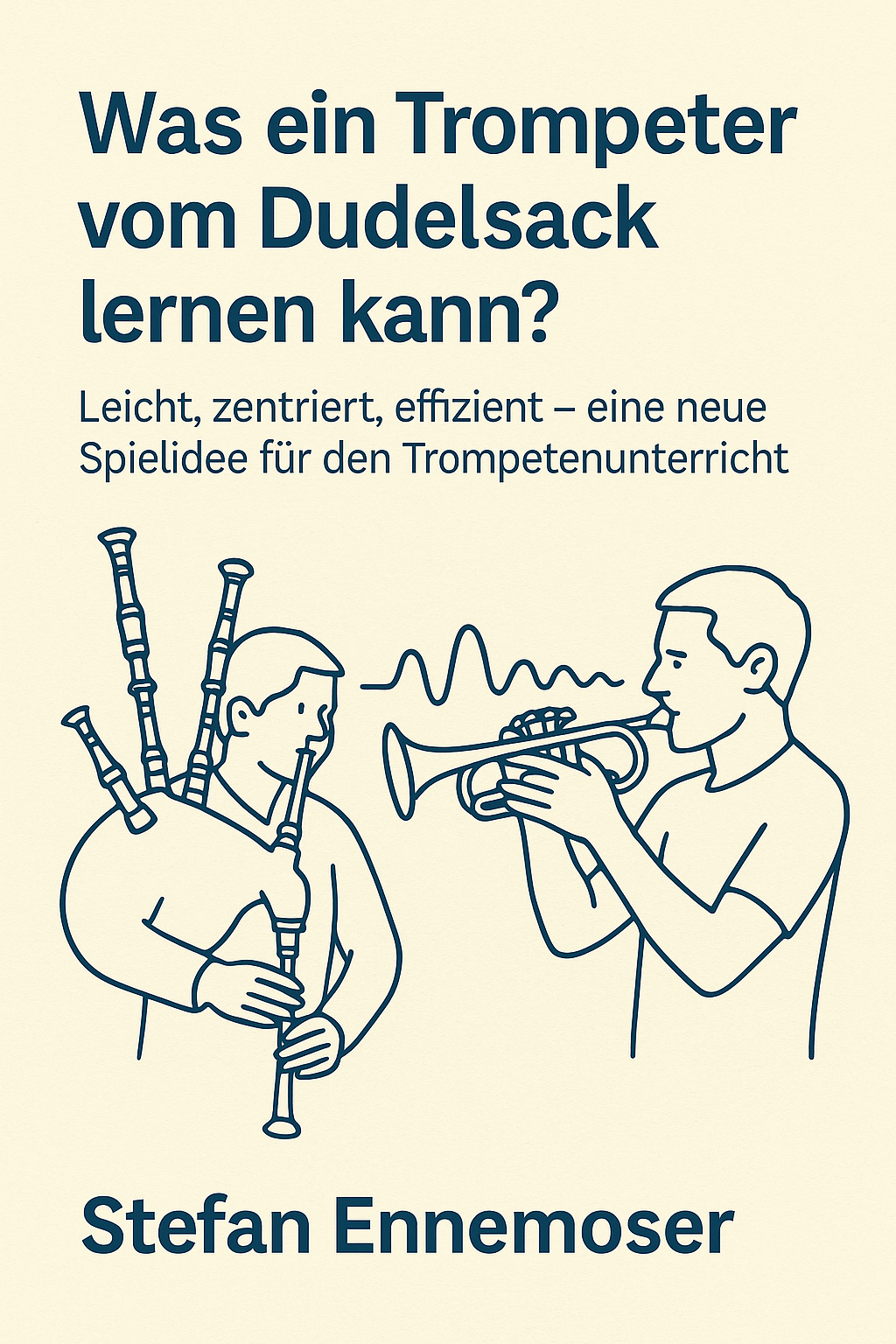 Was ein Trompeter vom Dudelsack lernen kann?

Leicht, zentriert, effizient – eine neue Spielidee für den Trompetenunterricht

Stefan Ennemoser